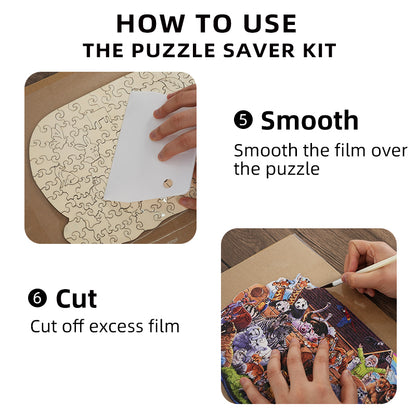 HOW TO USE
THE PUZZLE SAVER KIT

❺ Smooth
Smooth the film over the puzzle

❻ Cut
Cut off excess film