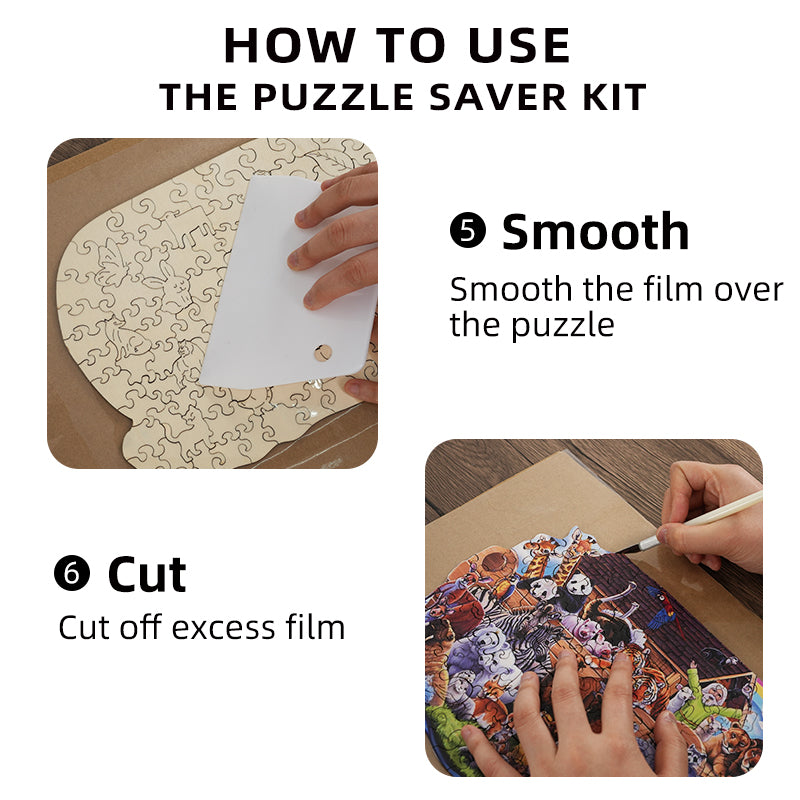 HOW TO USE
THE PUZZLE SAVER KIT

❺ Smooth
Smooth the film over the puzzle

❻ Cut
Cut off excess film