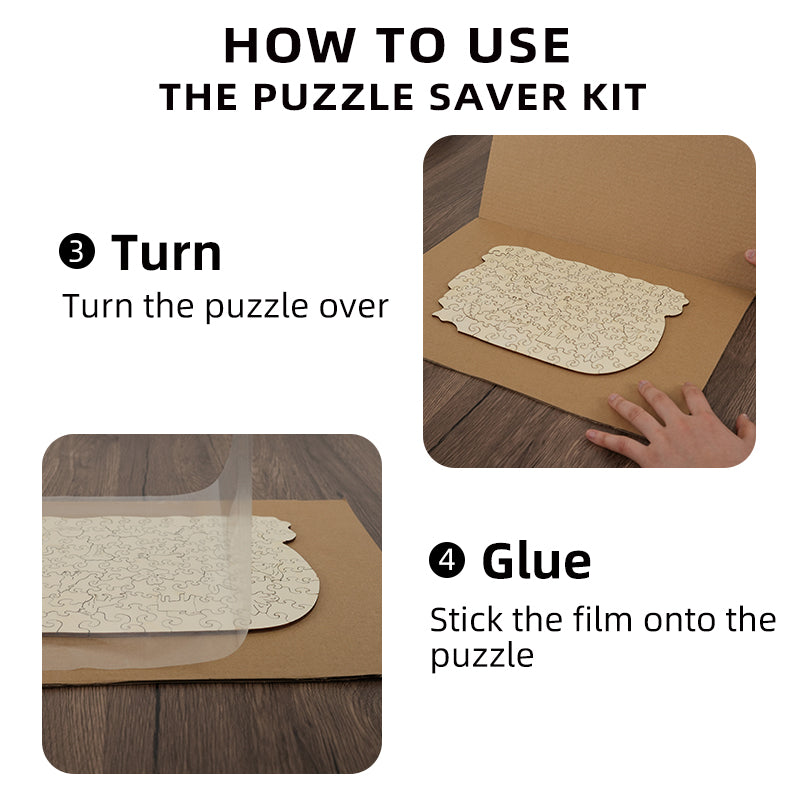 HOW TO USE
THE PUZZLE SAVER KIT

❸ Turn
Turn the puzzle over

❹ Glue
Stick the film onto the puzzle