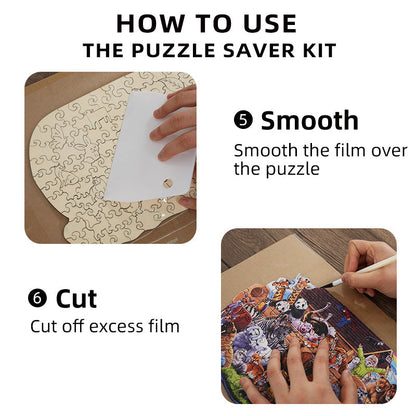 HOW TO USE
THE PUZZLE SAVER KIT

❺ Smooth
Smooth the film over the puzzle

❻ Cut
Cut off excess film