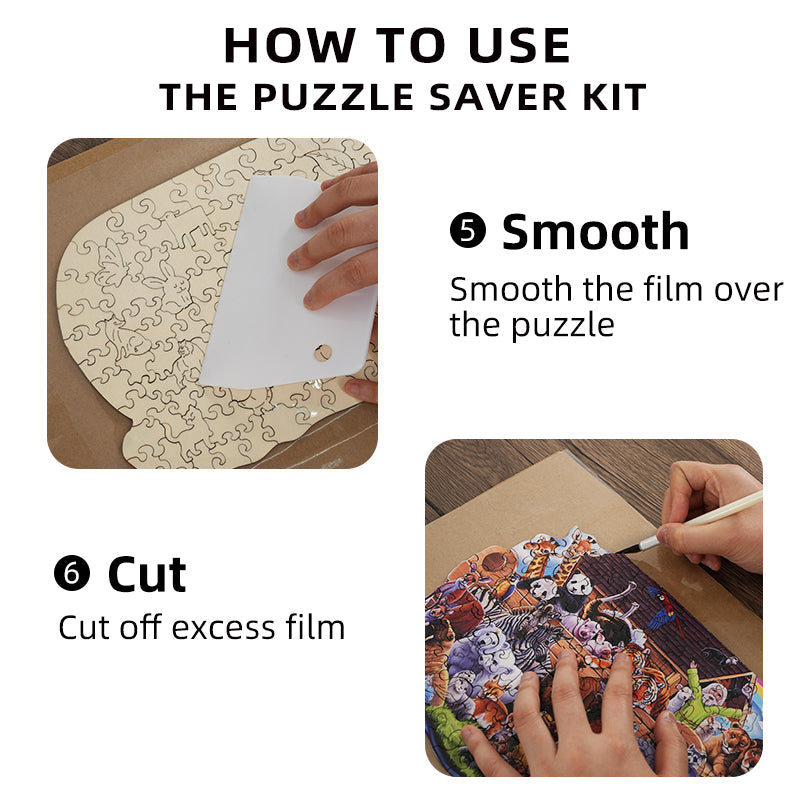 HOW TO USE
THE PUZZLE SAVER KIT

❺ Smooth
Smooth the film over the puzzle

❻ Cut
Cut off excess film